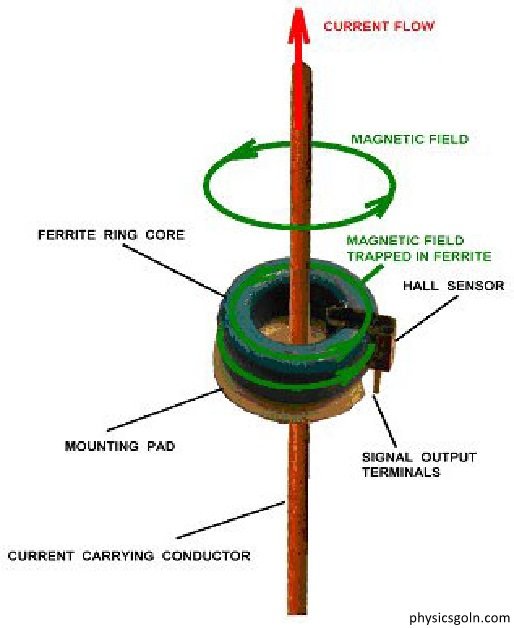 CURRENT FLOW

MAGNETIC FIELD

FERRITE RING CORE

MAGNETIC FIELD TRAPPED IN FERRITE

HALL SENSOR

MOUNTING PAD

SIGNAL OUTPUT TERMINALS

CURRENT CARRYING CONDUCTOR

physicsgoln.com